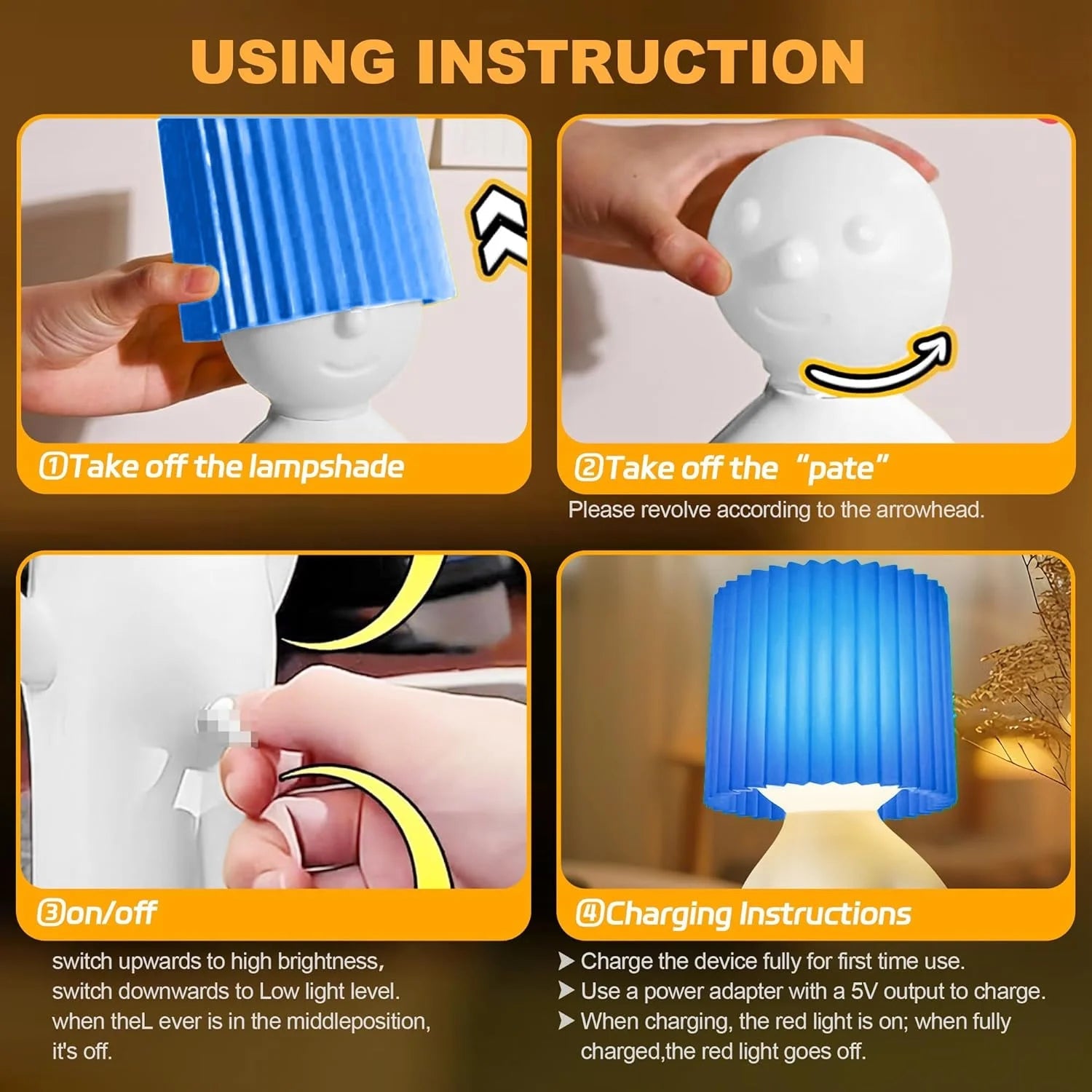 USING INSTRUCTION

①Take off the lampshade

②Take off the "pate"

Please revolve according to the arrowhead.

③on/off

switch upwards to high brightness, switch downwards to Low light level. when theL ever is in the middleposition, it's off.

④Charging Instructions

➤ Charge the device fully for first time use.
➤ Use a power adapter with a 5V output to charge.
➤ When charging, the red light is on; when fully charged,the red light goes off.